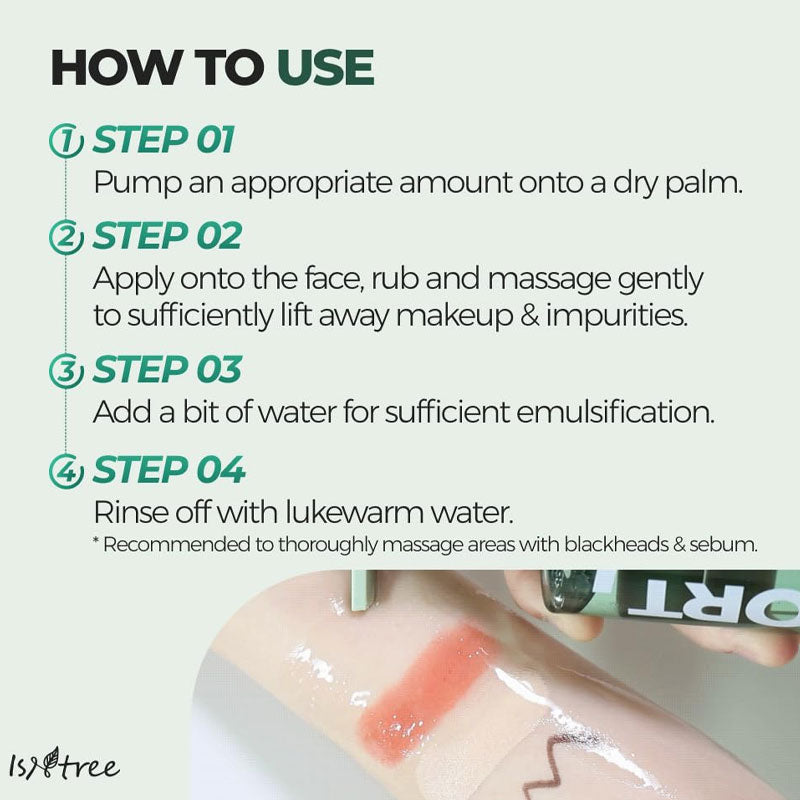 HOW TO USE

① STEP 01
Pump an appropriate amount onto a dry palm.

② STEP 02
Apply onto the face, rub and massage gently to sufficiently lift away makeup & impurities.

③ STEP 03
Add a bit of water for sufficient emulsification.

④ STEP 04
Rinse off with lukewarm water.
* Recommended to thoroughly massage areas with blackheads & sebum.

ORT

Isntree