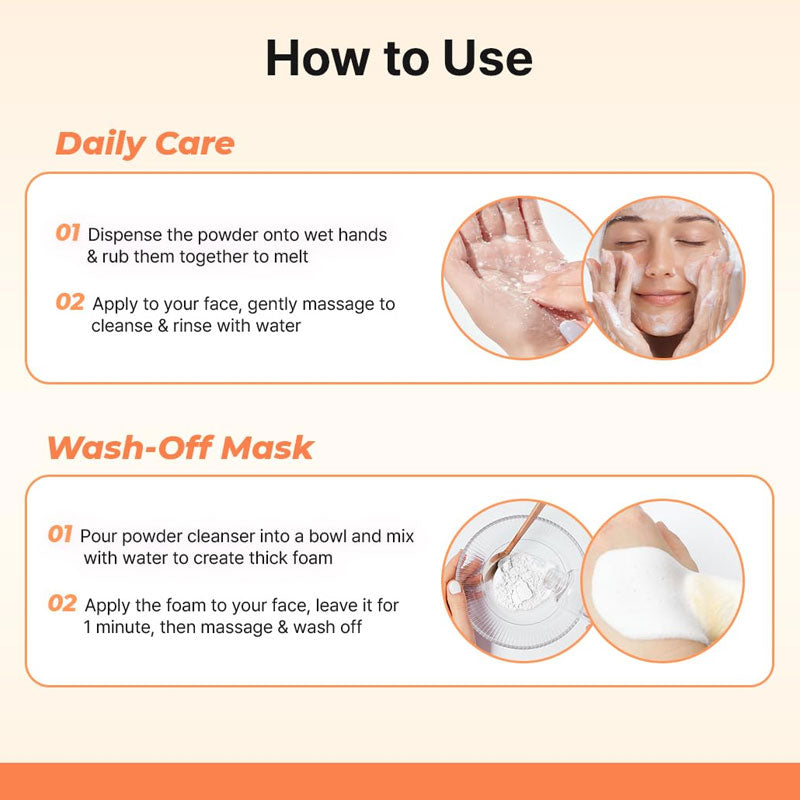 How to Use

Daily Care

01 Dispense the powder onto wet hands & rub them together to melt

02 Apply to your face, gently massage to cleanse & rinse with water

Wash-Off Mask

01 Pour powder cleanser into a bowl and mix with water to create thick foam

02 Apply the foam to your face, leave it for 1 minute, then massage & wash off