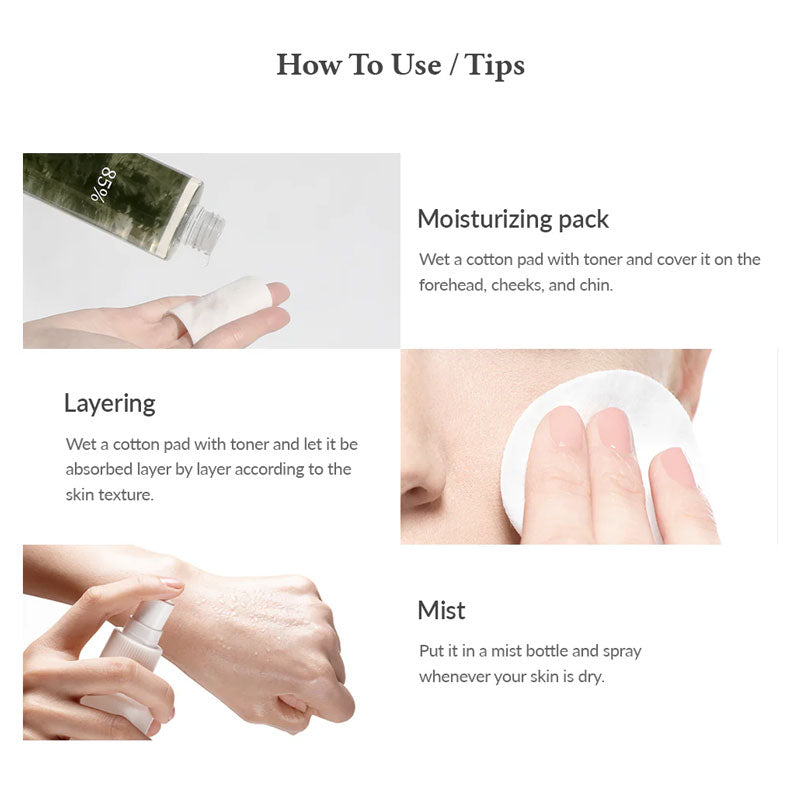 How To Use / Tips

85%

Moisturizing pack

Wet a cotton pad with toner and cover it on the forehead, cheeks, and chin.

Layering

Wet a cotton pad with toner and let it be absorbed layer by layer according to the skin texture.

Mist

Put it in a mist bottle and spray whenever your skin is dry.